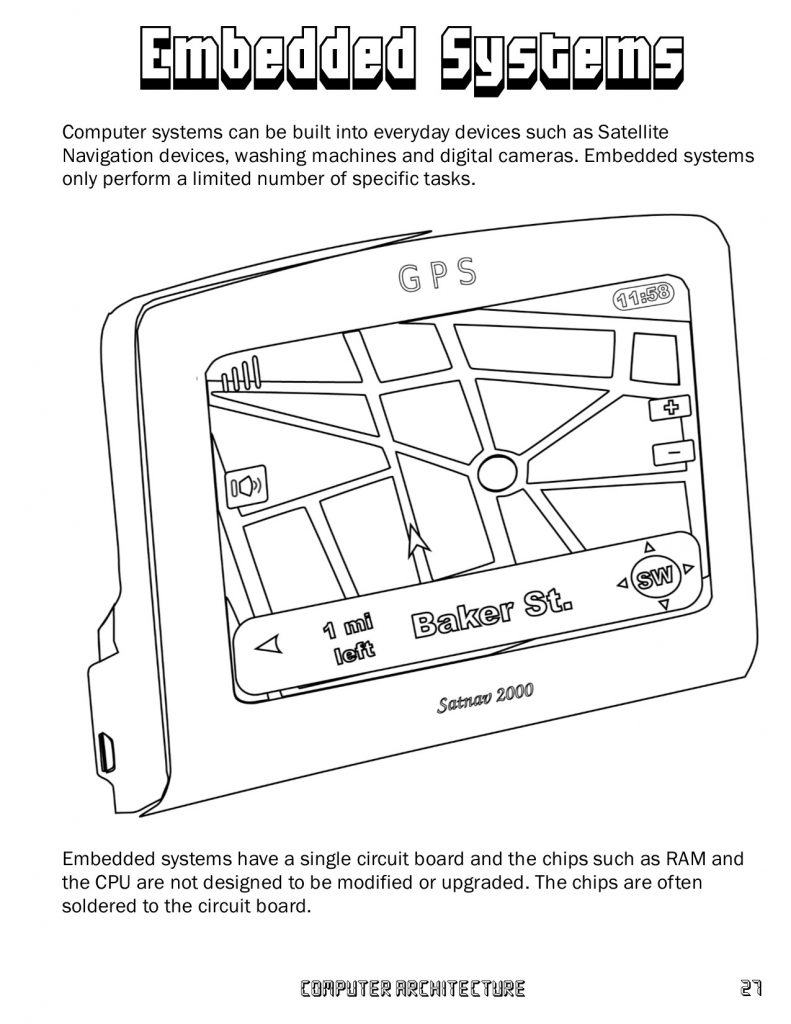 Embedded Systems

Computer systems can be built into everyday devices such as Satellite Navigation devices, washing machines and digital cameras. Embedded systems only perform a limited number of specific tasks.

GPS

11:58

+

−

SW

1 mi left

Baker St.

Satnav 2000

Embedded systems have a single circuit board and the chips such as RAM and the CPU are not designed to be modified or upgraded. The chips are often soldered to the circuit board.

COMPUTER ARCHITECTURE

27